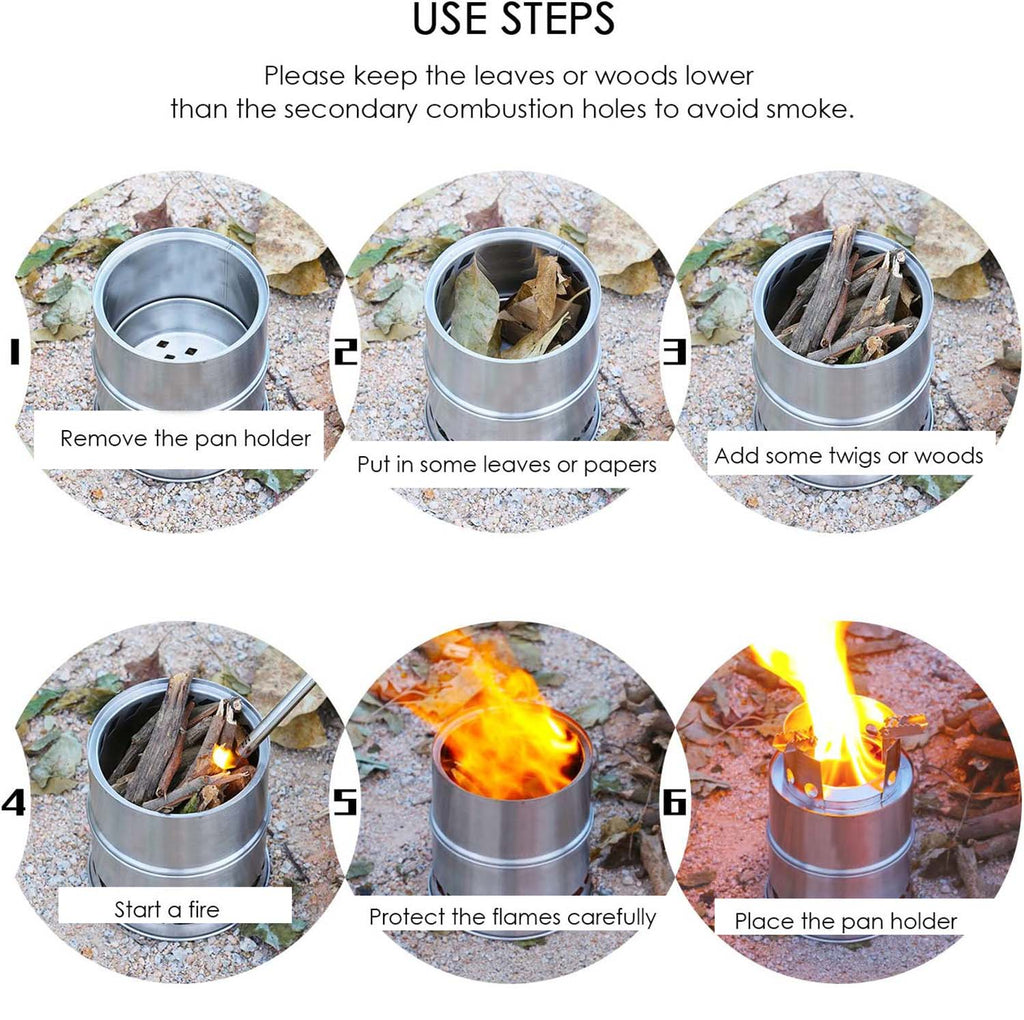 USE STEPS

Please keep the leaves or woods lower than the secondary combustion holes to avoid smoke.

1
Remove the pan holder

2
Put in some leaves or papers

3
Add some twigs or woods

4
Start a fire

5
Protect the flames carefully

6
Place the pan holder