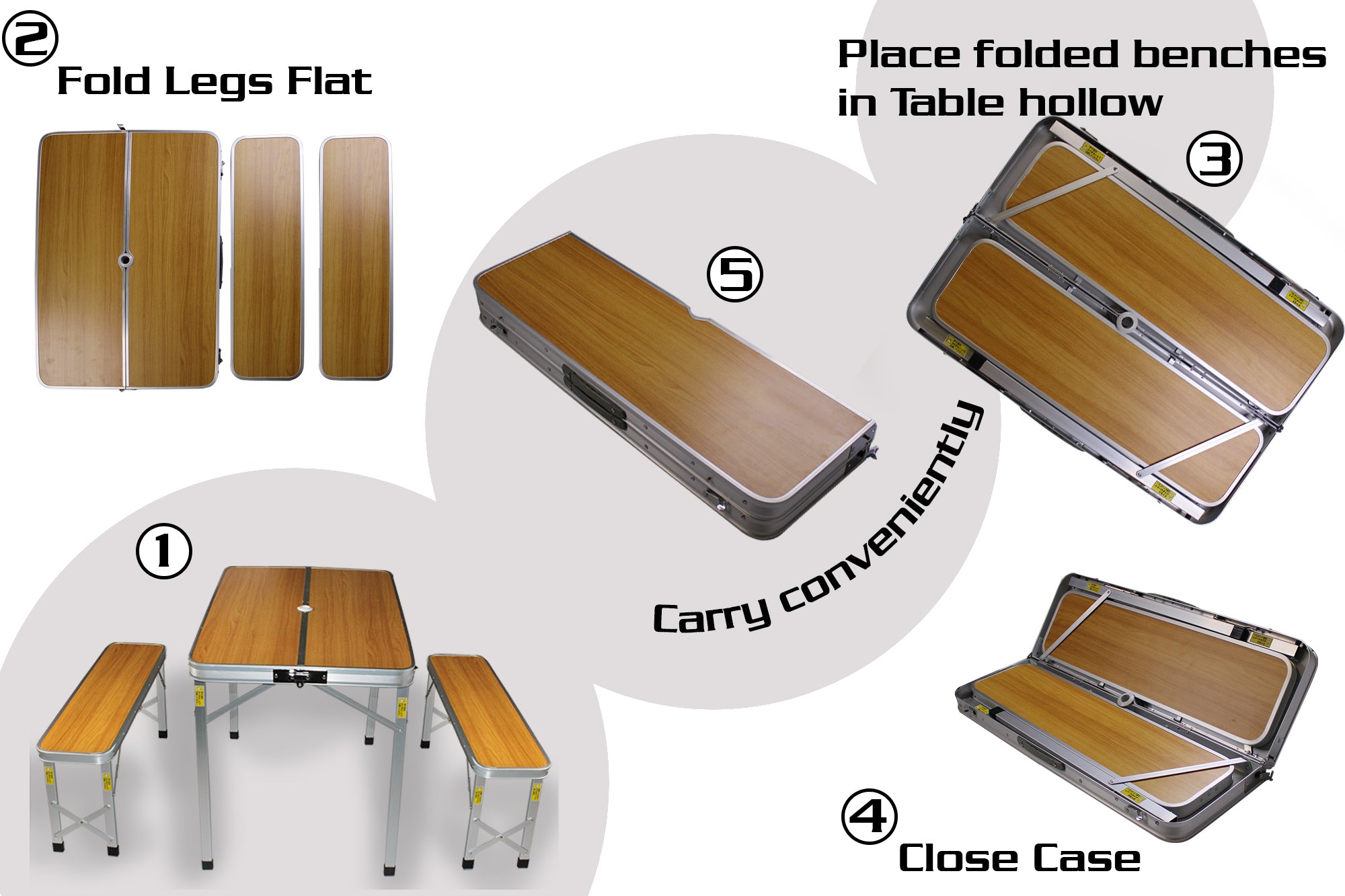 ②
Fold Legs Flat

Place folded benches in Table hollow

③

⑤

Carry conveniently

①

④
Close Case