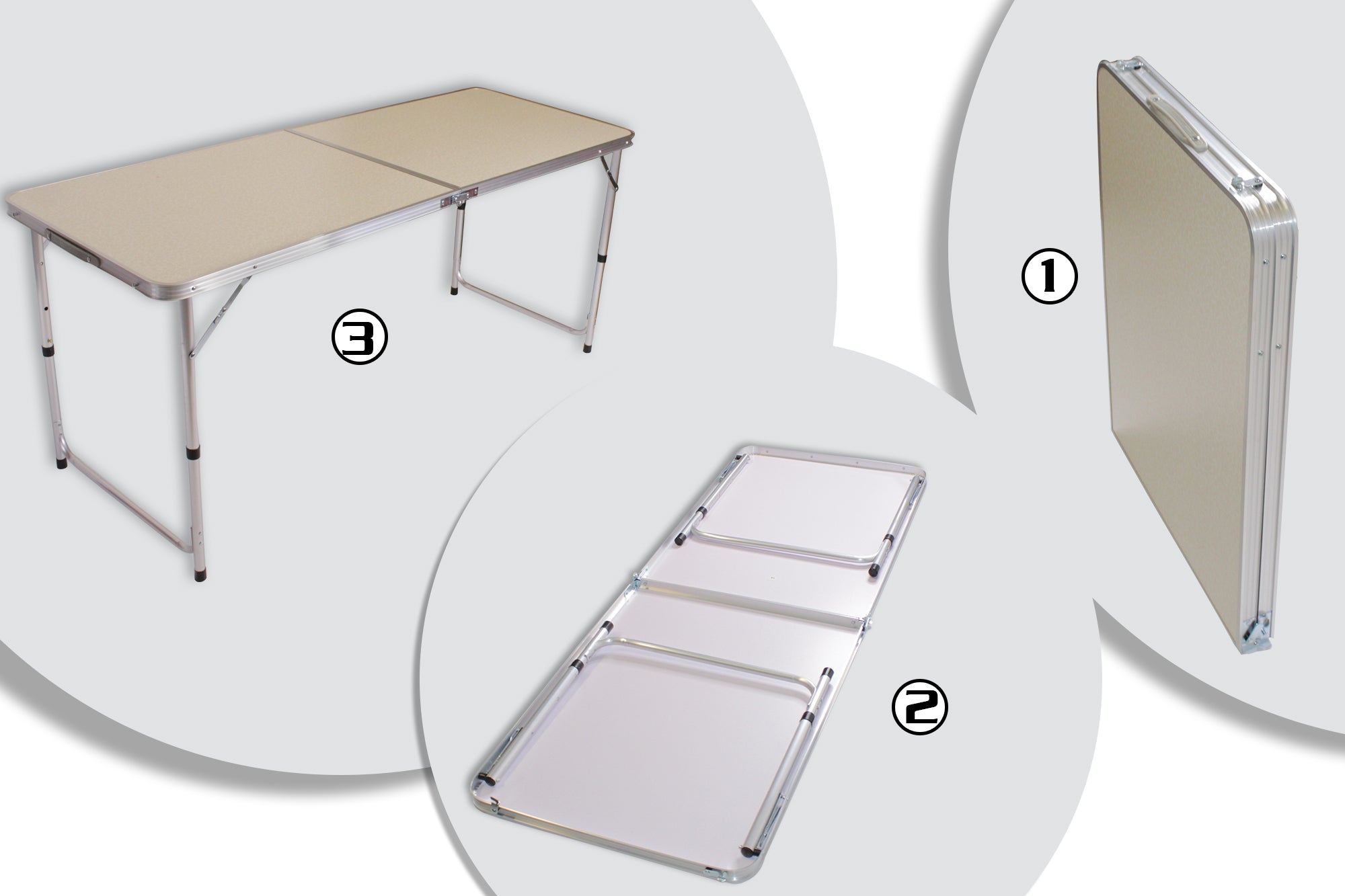 ③

①

②