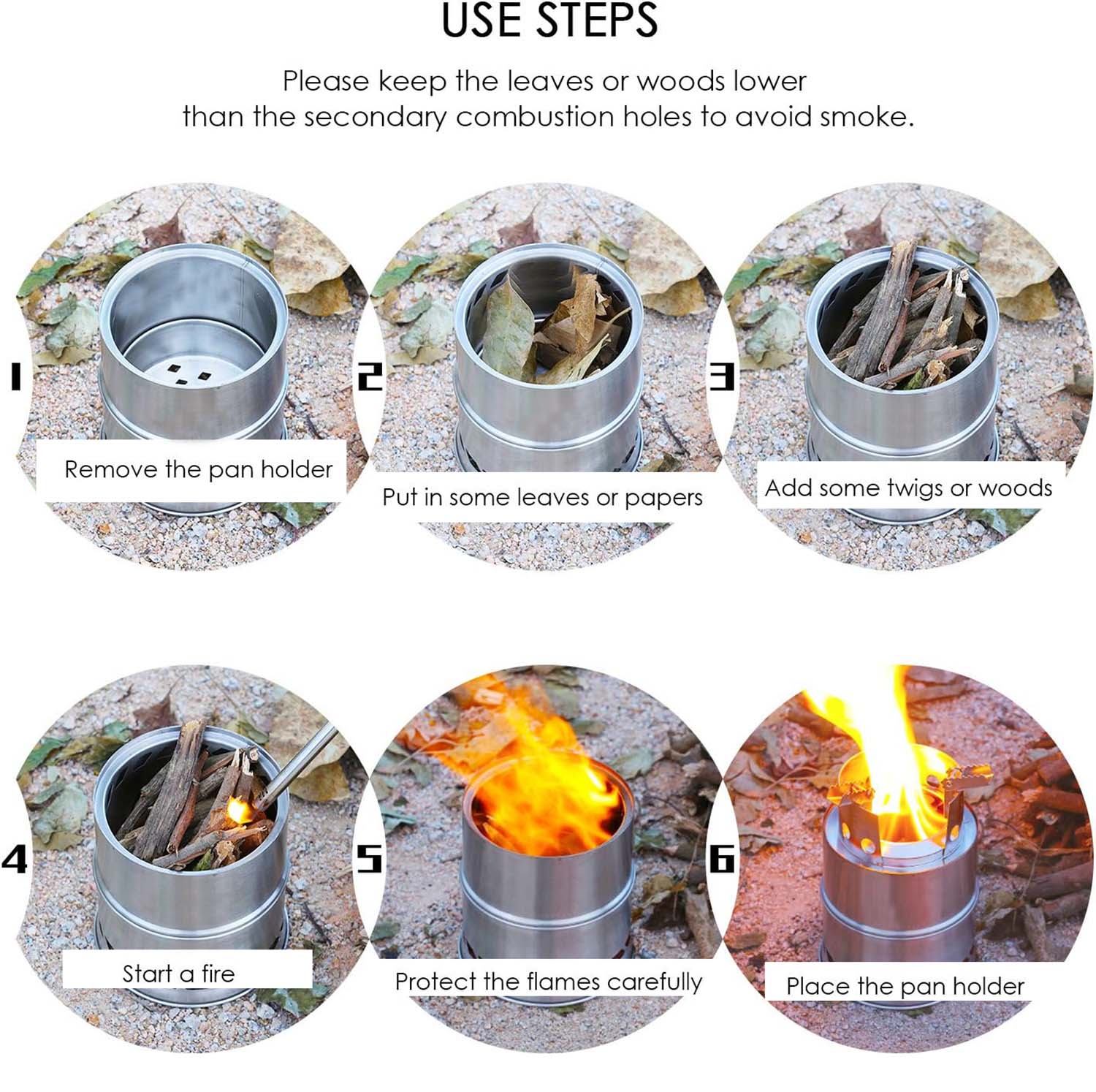 USE STEPS

Please keep the leaves or woods lower than the secondary combustion holes to avoid smoke.

1

Remove the pan holder

2

Put in some leaves or papers

3

Add some twigs or woods

4

Start a fire

5

Protect the flames carefully

6

Place the pan holder