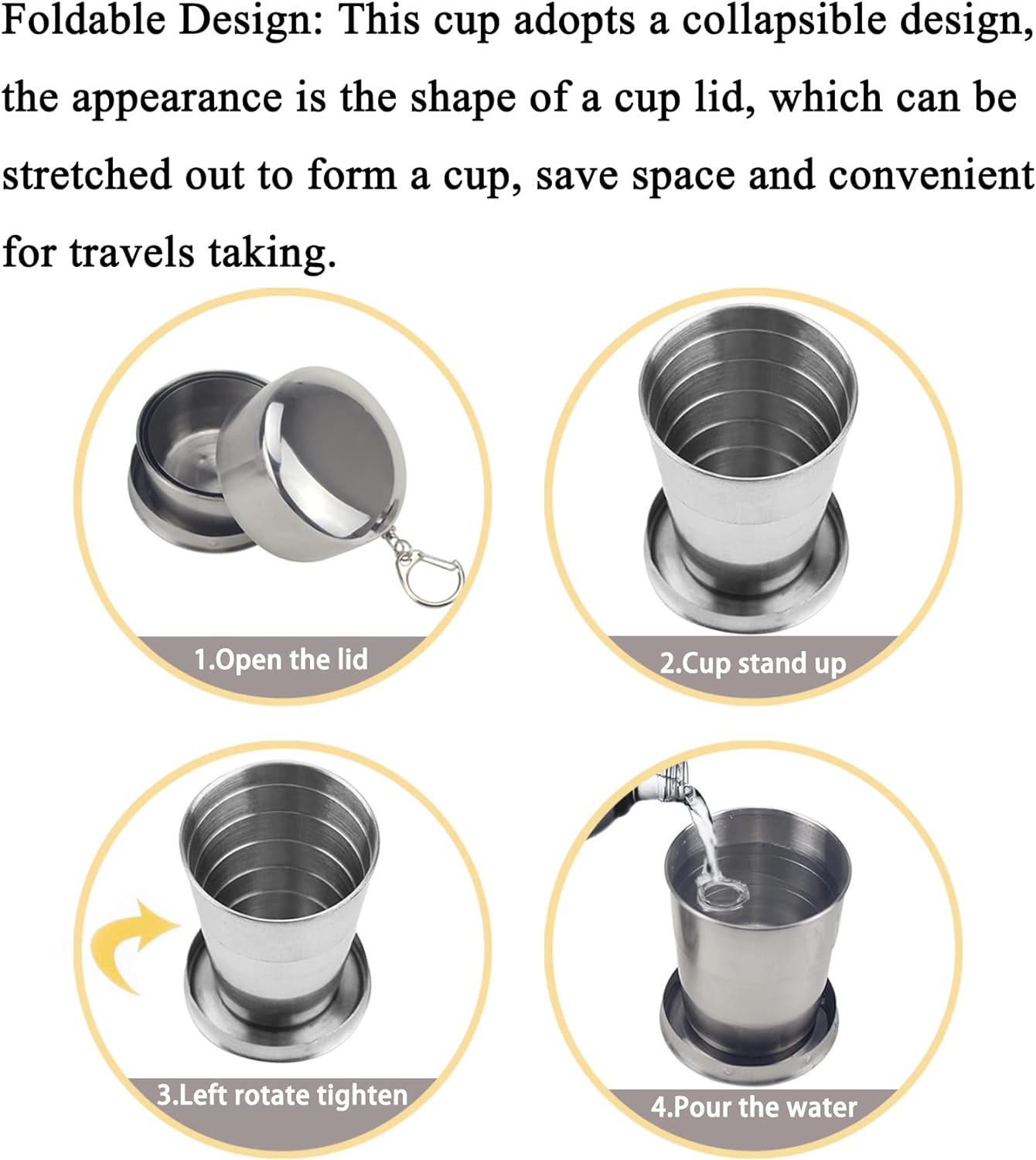 Foldable Design: This cup adopts a collapsible design, the appearance is the shape of a cup lid, which can be stretched out to form a cup, save space and convenient for travels taking.

1.Open the lid

2.Cup stand up

3.Left rotate tighten

4.Pour the water